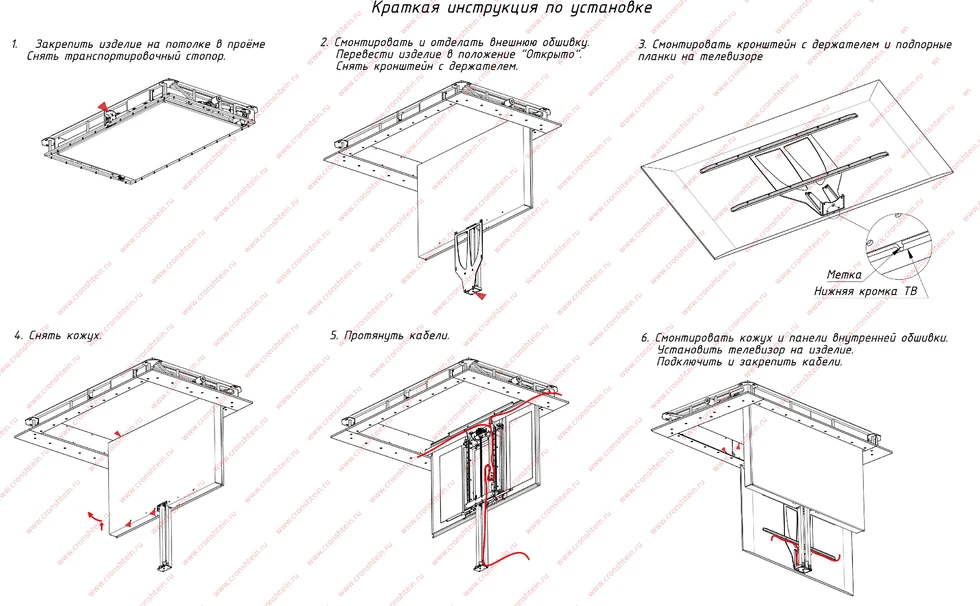 Краткая инструкция по установке

1. Закрепить изделие на потолке в проёме
Снять транспортировочный стопор.

2. Смонтировать и отделать внешнюю обшивку.
Перевести изделие в положение "Открыто".
Снять кронштейн с держателем.

3. Смонтировать кронштейн с держателем и подпорные планки на телевизоре

Метка
Нижняя кромка ТВ

4. Снять кожух.

5. Протянуть кабели.

6. Смонтировать кожух и панели внутренней обшивки.
Установить телевизор на изделие.
Подключить и закрепить кабели.

www.cronshtein.ru