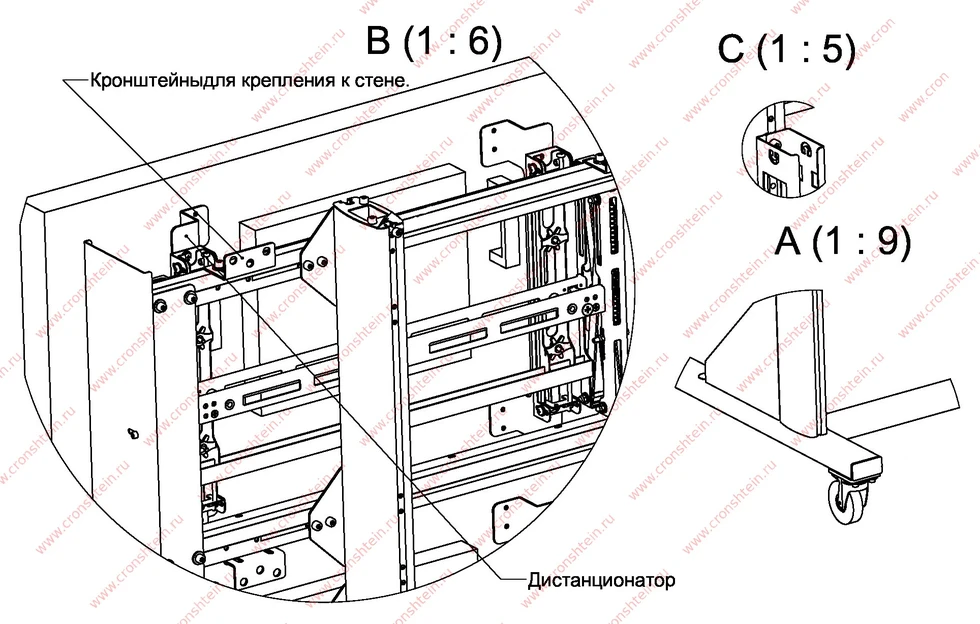 B (1 : 6)

Кронштейныдля крепления к стене.

C (1 : 5)

A (1 : 9)

Дистанционатор

www.cronshtein.ru