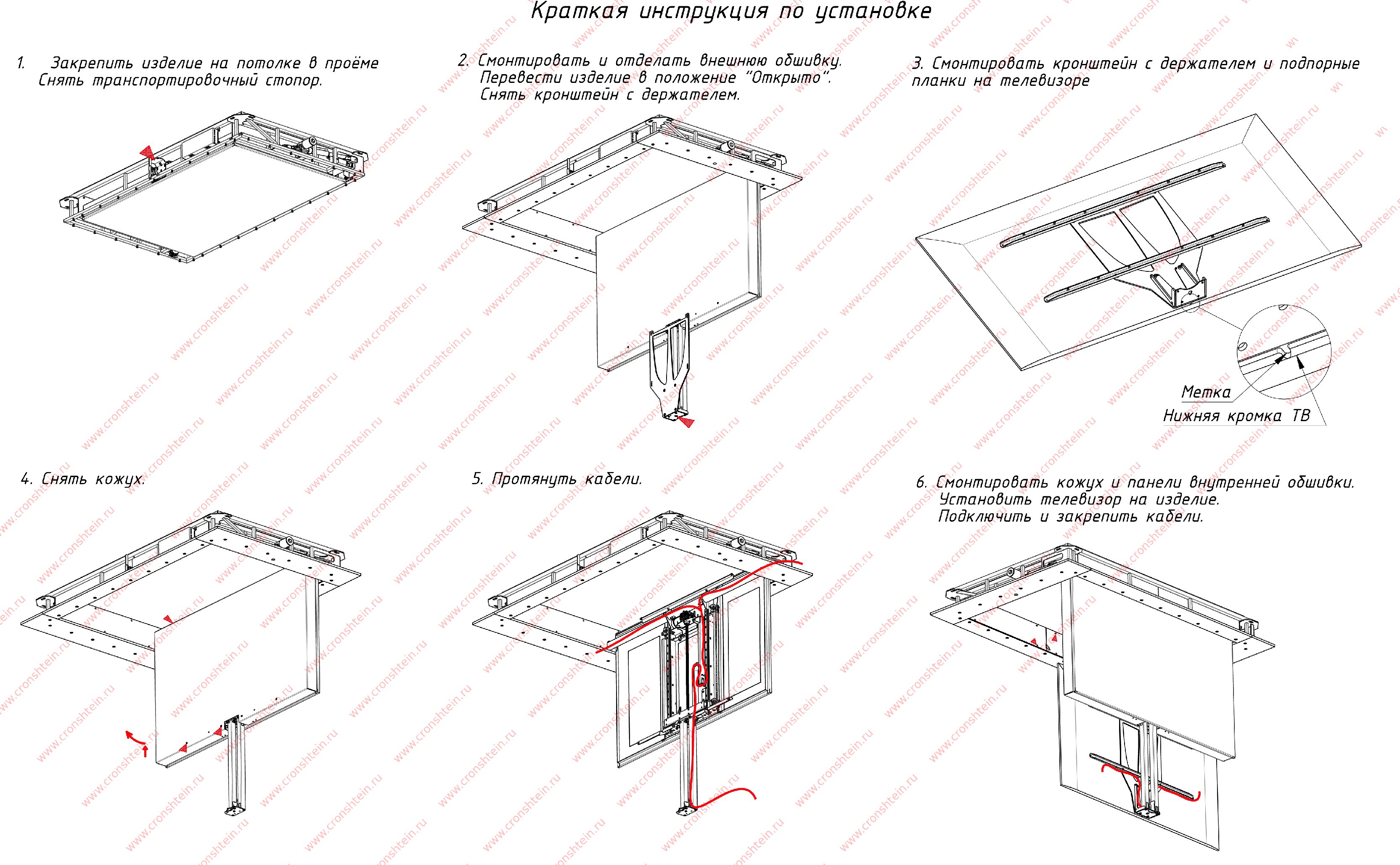 Краткая инструкция по установке

1. Закрепить изделие на потолке в проёме
Снять транспортировочный стопор.

2. Смонтировать и отделать внешнюю обшивку.
Перевести изделие в положение "Открыто".
Снять кронштейн с держателем.

3. Смонтировать кронштейн с держателем и подпорные планки на телевизоре

Метка
Нижняя кромка ТВ

4. Снять кожух.

5. Протянуть кабели.

6. Смонтировать кожух и панели внутренней обшивки.
Установить телевизор на изделие.
Подключить и закрепить кабели.

www.cronshtein.ru